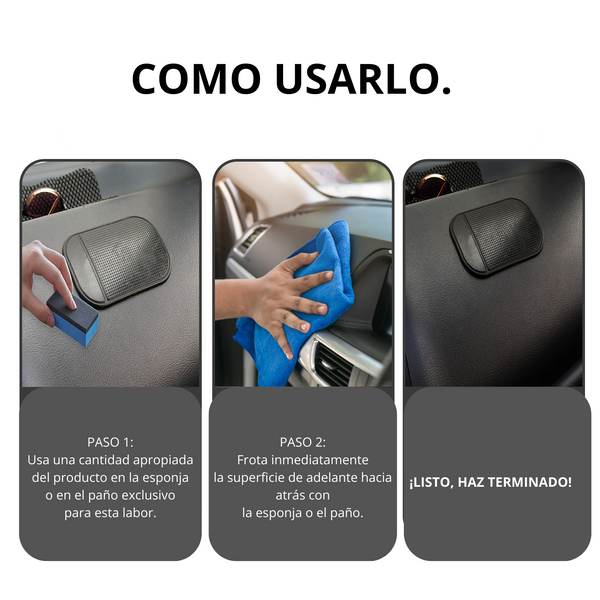 COMO USARLO.

PASO 1:
Usa una cantidad apropiada del producto en la esponja o en el paño exclusivo para esta labor.

PASO 2:
Frota inmediatamente la superficie de adelante hacia atrás con la esponja o el paño.

¡LISTO, HAZ TERMINADO!